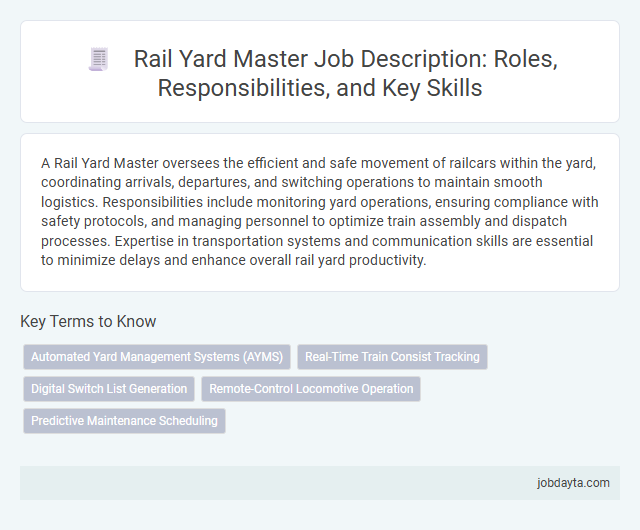 Rail Yard Master Job Description: Roles, Responsibilities, and Key Skills

A Rail Yard Master oversees the efficient and safe movement of railcars within the yard, coordinating arrivals, departures, and switching operations to maintain smooth logistics. Responsibilities include monitoring yard operations, ensuring compliance with safety protocols, and managing personnel to optimize train assembly and dispatch processes. Expertise in transportation systems and communication skills are essential to minimize delays and enhance overall rail yard productivity.

Key Terms to Know

Automated Yard Management Systems (AYMS)

Real-Time Train Consist Tracking

Digital Switch List Generation

Remote-Control Locomotive Operation

Predictive Maintenance Scheduling

jobdayta.com