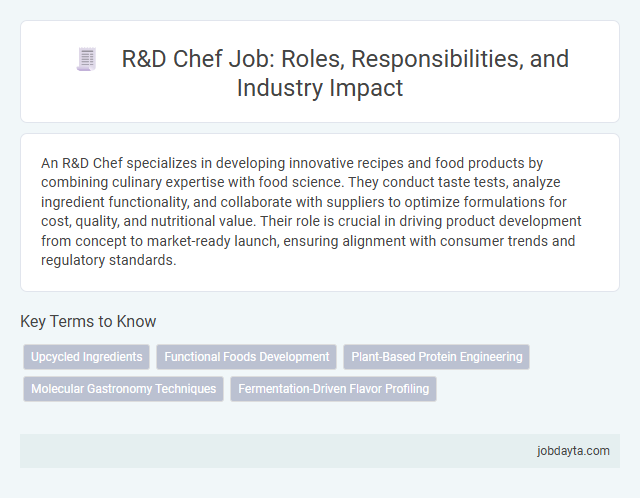 R&D Chef Job: Roles, Responsibilities, and Industry Impact

An R&D Chef specializes in developing innovative recipes and food products by combining culinary expertise with food science. They conduct taste tests, analyze ingredient functionality, and collaborate with suppliers to optimize formulations for cost, quality, and nutritional value. Their role is crucial in driving product development from concept to market-ready launch, ensuring alignment with consumer trends and regulatory standards.

Key Terms to Know

Upcycled Ingredients

Functional Foods Development

Plant-Based Protein Engineering

Molecular Gastronomy Techniques

Fermentation-Driven Flavor Profiling

jobdayta.com