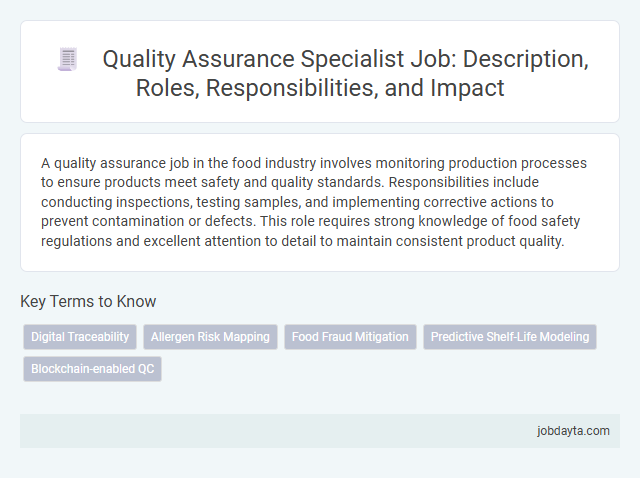 Quality Assurance Specialist Job: Description, Roles, Responsibilities, and Impact

A quality assurance job in the food industry involves monitoring production processes to ensure products meet safety and quality standards. Responsibilities include conducting inspections, testing samples, and implementing corrective actions to prevent contamination or defects. This role requires strong knowledge of food safety regulations and excellent attention to detail to maintain consistent product quality.

Key Terms to Know

Digital Traceability

Allergen Risk Mapping

Food Fraud Mitigation

Predictive Shelf-Life Modeling

Blockchain-enabled QC

jobdayta.com