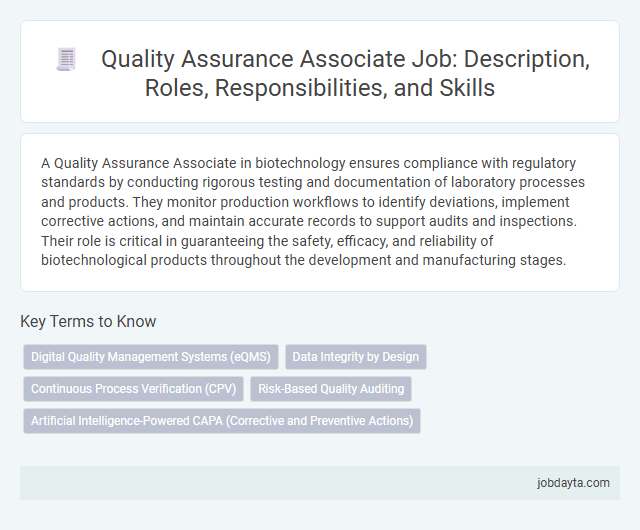 Quality Assurance Associate Job: Description, Roles, Responsibilities, and Skills

A Quality Assurance Associate in biotechnology ensures compliance with regulatory standards by conducting rigorous testing and documentation of laboratory processes and products. They monitor production workflows to identify deviations, implement corrective actions, and maintain accurate records to support audits and inspections. Their role is critical in guaranteeing the safety, efficacy, and reliability of biotechnological products throughout the development and manufacturing stages.

Key Terms to Know

Digital Quality Management Systems (eQMS)

Data Integrity by Design

Continuous Process Verification (CPV)

Risk-Based Quality Auditing

Artificial Intelligence-Powered CAPA (Corrective and Preventive Actions)

jobdayta.com