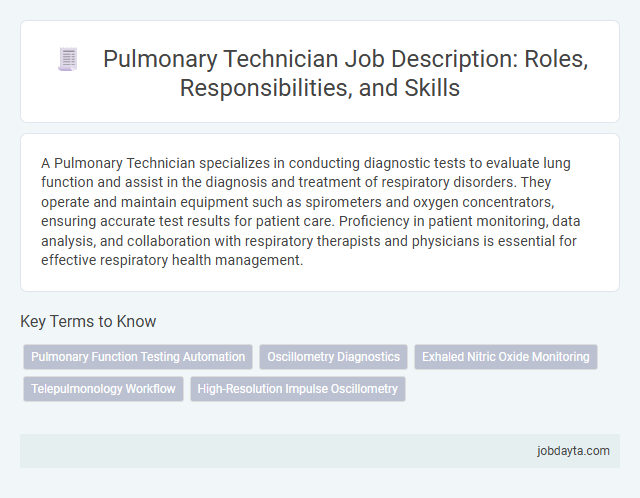 Pulmonary Technician Job Description: Roles, Responsibilities, and Skills

A Pulmonary Technician specializes in conducting diagnostic tests to evaluate lung function and assist in the diagnosis and treatment of respiratory disorders. They operate and maintain equipment such as spirometers and oxygen concentrators, ensuring accurate test results for patient care. Proficiency in patient monitoring, data analysis, and collaboration with respiratory therapists and physicians is essential for effective respiratory health management.

Key Terms to Know

Pulmonary Function Testing Automation

Oscillometry Diagnostics

Exhaled Nitric Oxide Monitoring

Telepulmonology Workflow

High-Resolution Impulse Oscillometry

jobdayta.com