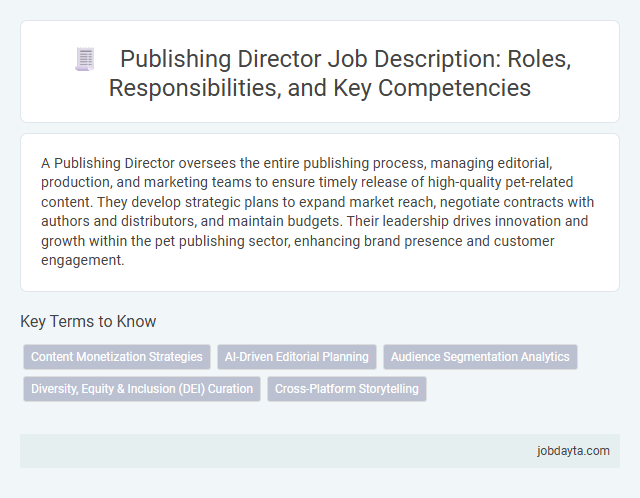 Publishing Director Job Description: Roles, Responsibilities, and Key Competencies

A Publishing Director oversees the entire publishing process, managing editorial, production, and marketing teams to ensure timely release of high-quality pet-related content. They develop strategic plans to expand market reach, negotiate contracts with authors and distributors, and maintain budgets. Their leadership drives innovation and growth within the pet publishing sector, enhancing brand presence and customer engagement.

Key Terms to Know

Content Monetization Strategies
AI-Driven Editorial Planning
Audience Segmentation Analytics
Diversity, Equity & Inclusion (DEI) Curation
Cross-Platform Storytelling

jobdayta.com