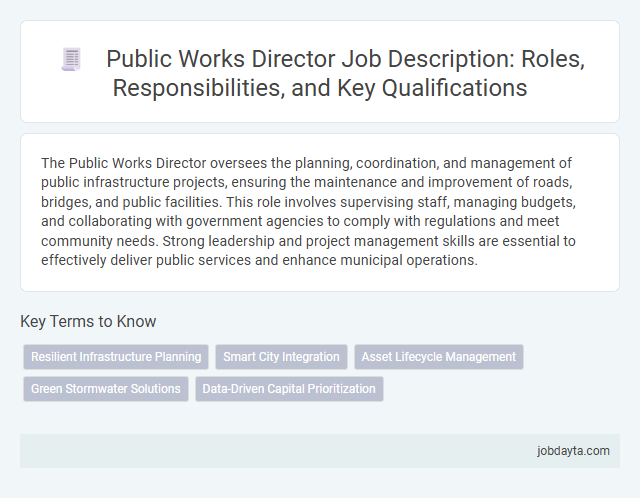 Public Works Director Job Description: Roles, Responsibilities, and Key Qualifications

The Public Works Director oversees the planning, coordination, and management of public infrastructure projects, ensuring the maintenance and improvement of roads, bridges, and public facilities. This role involves supervising staff, managing budgets, and collaborating with government agencies to comply with regulations and meet community needs. Strong leadership and project management skills are essential to effectively deliver public services and enhance municipal operations.

Key Terms to Know

Resilient Infrastructure Planning
Smart City Integration
Asset Lifecycle Management
Green Stormwater Solutions
Data-Driven Capital Prioritization

jobdayta.com