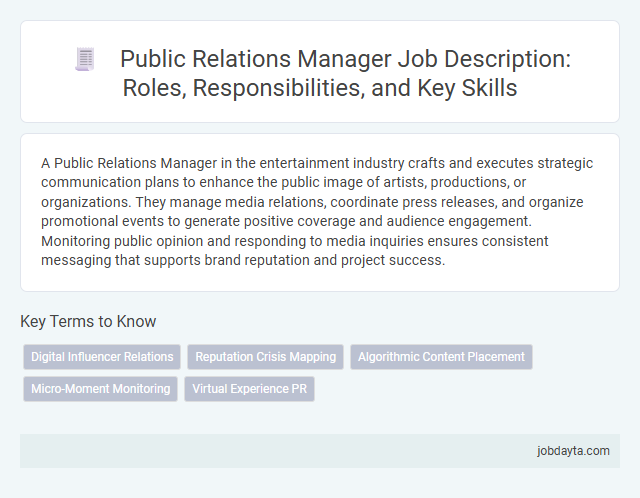 Public Relations Manager Job Description: Roles, Responsibilities, and Key Skills

A Public Relations Manager in the entertainment industry crafts and executes strategic communication plans to enhance the public image of artists, productions, or organizations. They manage media relations, coordinate press releases, and organize promotional events to generate positive coverage and audience engagement. Monitoring public opinion and responding to media inquiries ensures consistent messaging that supports brand reputation and project success.

Key Terms to Know

Digital Influencer Relations
Reputation Crisis Mapping
Algorithmic Content Placement
Micro-Moment Monitoring
Virtual Experience PR

jobdayta.com