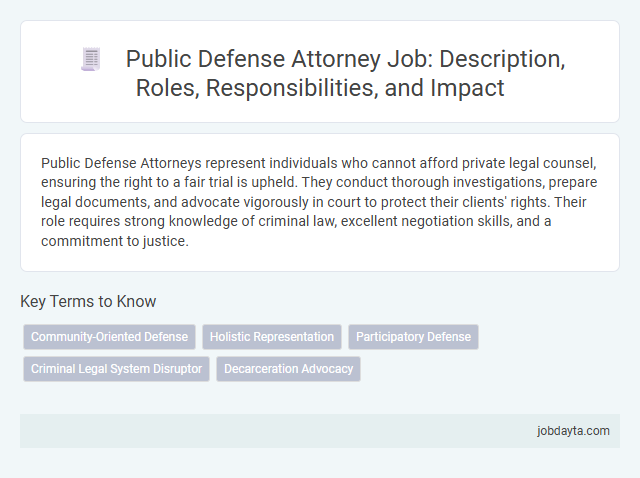 Public Defense Attorney Job: Description, Roles, Responsibilities, and Impact

Public Defense Attorneys represent individuals who cannot afford private legal counsel, ensuring the right to a fair trial is upheld. They conduct thorough investigations, prepare legal documents, and advocate vigorously in court to protect their clients' rights. Their role requires strong knowledge of criminal law, excellent negotiation skills, and a commitment to justice.

Key Terms to Know

Community-Oriented Defense

Holistic Representation

Participatory Defense

Criminal Legal System Disruptor

Decarceration Advocacy

jobdayta.com