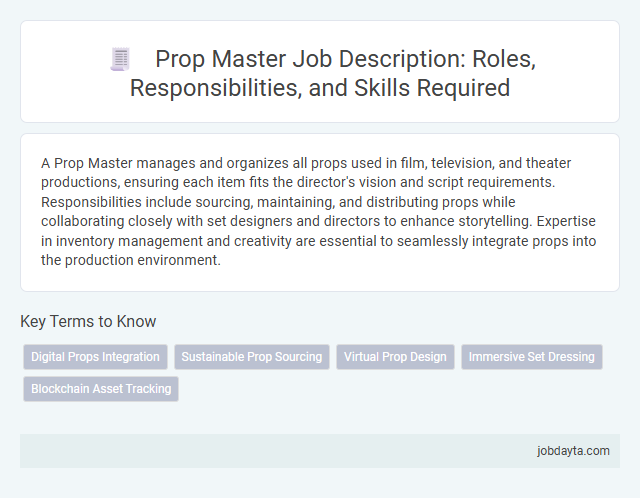 Prop Master Job Description: Roles, Responsibilities, and Skills Required

A Prop Master manages and organizes all props used in film, television, and theater productions, ensuring each item fits the director's vision and script requirements. Responsibilities include sourcing, maintaining, and distributing props while collaborating closely with set designers and directors to enhance storytelling. Expertise in inventory management and creativity are essential to seamlessly integrate props into the production environment.

Key Terms to Know

Digital Props Integration

Sustainable Prop Sourcing

Virtual Prop Design

Immersive Set Dressing

Blockchain Asset Tracking

jobdayta.com