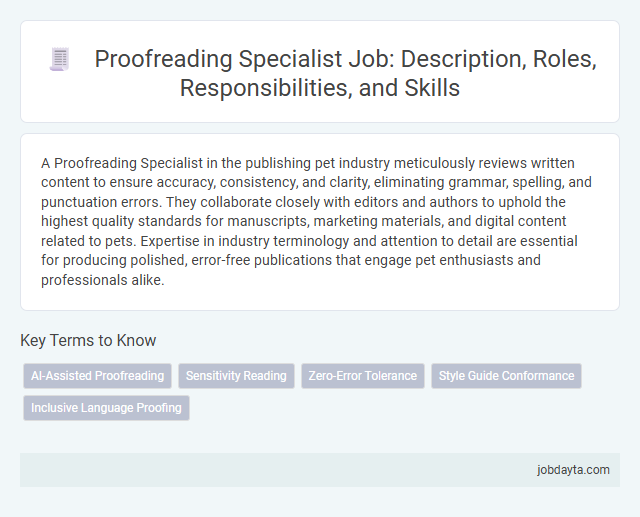 Proofreading Specialist Job: Description, Roles, Responsibilities, and Skills

A Proofreading Specialist in the publishing pet industry meticulously reviews written content to ensure accuracy, consistency, and clarity, eliminating grammar, spelling, and punctuation errors. They collaborate closely with editors and authors to uphold the highest quality standards for manuscripts, marketing materials, and digital content related to pets. Expertise in industry terminology and attention to detail are essential for producing polished, error-free publications that engage pet enthusiasts and professionals alike.

Key Terms to Know

AI-Assisted Proofreading
Sensitivity Reading
Zero-Error Tolerance
Style Guide Conformance
Inclusive Language Proofing

jobdayta.com