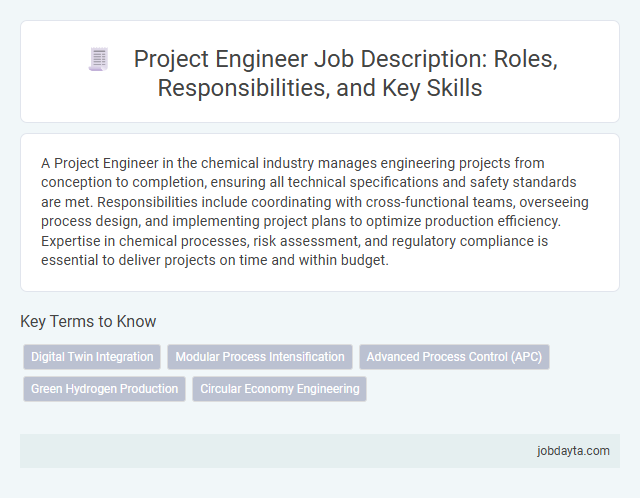 Project Engineer Job Description: Roles, Responsibilities, and Key Skills

A Project Engineer in the chemical industry manages engineering projects from conception to completion, ensuring all technical specifications and safety standards are met. Responsibilities include coordinating with cross-functional teams, overseeing process design, and implementing project plans to optimize production efficiency. Expertise in chemical processes, risk assessment, and regulatory compliance is essential to deliver projects on time and within budget.

Key Terms to Know

Digital Twin Integration
Modular Process Intensification
Advanced Process Control (APC)
Green Hydrogen Production
Circular Economy Engineering

jobdayta.com