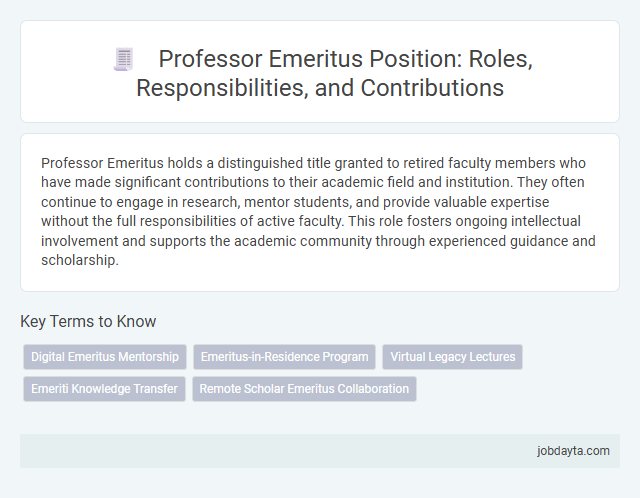 Professor Emeritus Position: Roles, Responsibilities, and Contributions

Professor Emeritus holds a distinguished title granted to retired faculty members who have made significant contributions to their academic field and institution. They often continue to engage in research, mentor students, and provide valuable expertise without the full responsibilities of active faculty. This role fosters ongoing intellectual involvement and supports the academic community through experienced guidance and scholarship.

Key Terms to Know

Digital Emeritus Mentorship

Emeritus-in-Residence Program

Virtual Legacy Lectures

Emeriti Knowledge Transfer

Remote Scholar Emeritus Collaboration

jobdayta.com