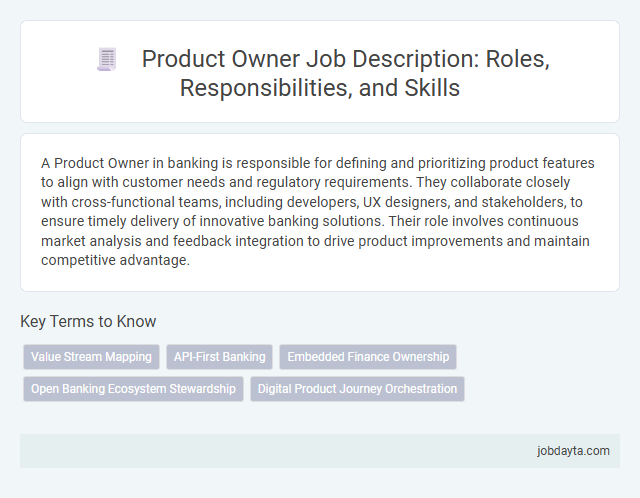 Product Owner Job Description: Roles, Responsibilities, and Skills

A Product Owner in banking is responsible for defining and prioritizing product features to align with customer needs and regulatory requirements. They collaborate closely with cross-functional teams, including developers, UX designers, and stakeholders, to ensure timely delivery of innovative banking solutions. Their role involves continuous market analysis and feedback integration to drive product improvements and maintain competitive advantage.

Key Terms to Know

Value Stream Mapping

API-First Banking

Embedded Finance Ownership

Open Banking Ecosystem Stewardship

Digital Product Journey Orchestration

jobdayta.com