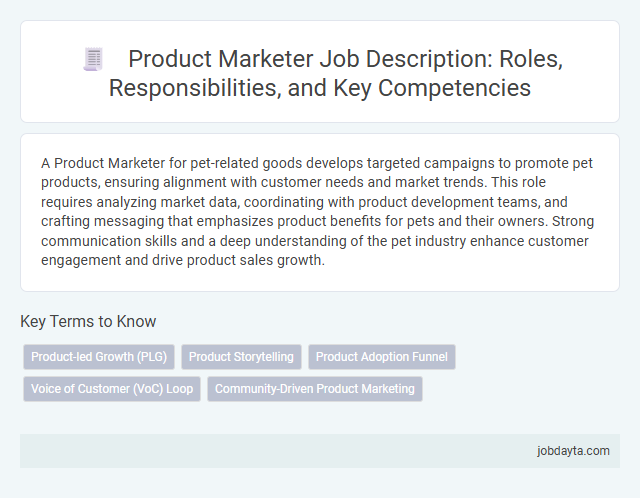 Product Marketer Job Description: Roles, Responsibilities, and Key Competencies

A Product Marketer for pet-related goods develops targeted campaigns to promote pet products, ensuring alignment with customer needs and market trends. This role requires analyzing market data, coordinating with product development teams, and crafting messaging that emphasizes product benefits for pets and their owners. Strong communication skills and a deep understanding of the pet industry enhance customer engagement and drive product sales growth.

Key Terms to Know

Product-led Growth (PLG)

Product Storytelling

Product Adoption Funnel

Voice of Customer (VoC) Loop

Community-Driven Product Marketing

jobdayta.com