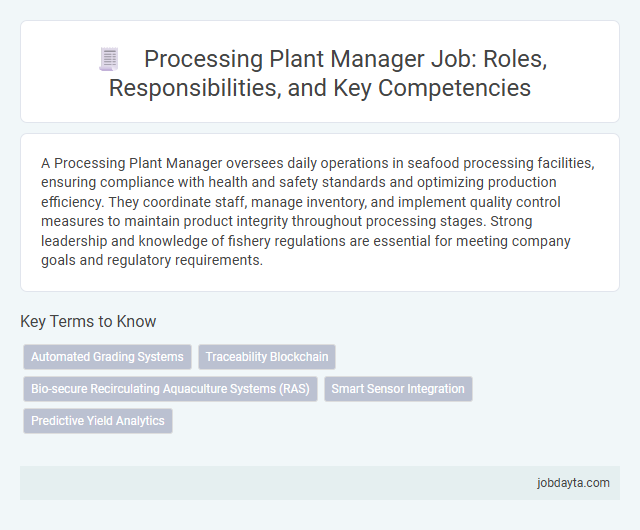 Processing Plant Manager Job: Roles, Responsibilities, and Key Competencies

A Processing Plant Manager oversees daily operations in seafood processing facilities, ensuring compliance with health and safety standards and optimizing production efficiency. They coordinate staff, manage inventory, and implement quality control measures to maintain product integrity throughout processing stages. Strong leadership and knowledge of fishery regulations are essential for meeting company goals and regulatory requirements.

Key Terms to Know

Automated Grading Systems

Traceability Blockchain

Bio-secure Recirculating Aquaculture Systems (RAS)

Smart Sensor Integration

Predictive Yield Analytics

jobdayta.com