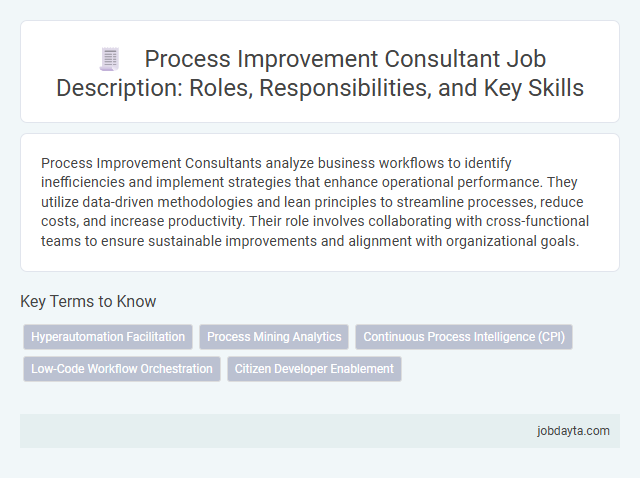 Process Improvement Consultant Job Description: Roles, Responsibilities, and Key Skills

Process Improvement Consultants analyze business workflows to identify inefficiencies and implement strategies that enhance operational performance. They utilize data-driven methodologies and lean principles to streamline processes, reduce costs, and increase productivity. Their role involves collaborating with cross-functional teams to ensure sustainable improvements and alignment with organizational goals.

Key Terms to Know

Hyperautomation Facilitation

Process Mining Analytics

Continuous Process Intelligence (CPI)

Low-Code Workflow Orchestration

Citizen Developer Enablement

jobdayta.com