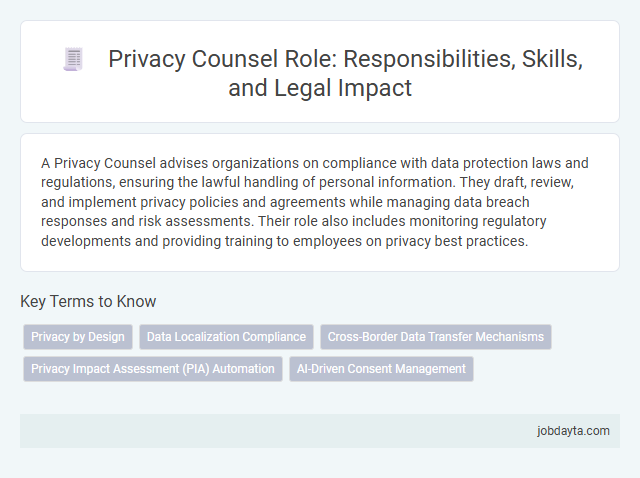 Privacy Counsel Role: Responsibilities, Skills, and Legal Impact

A Privacy Counsel advises organizations on compliance with data protection laws and regulations, ensuring the lawful handling of personal information. They draft, review, and implement privacy policies and agreements while managing data breach responses and risk assessments. Their role also includes monitoring regulatory developments and providing training to employees on privacy best practices.

Key Terms to Know

Privacy by Design
Data Localization Compliance
Cross-Border Data Transfer Mechanisms
Privacy Impact Assessment (PIA) Automation
AI-Driven Consent Management

jobdayta.com