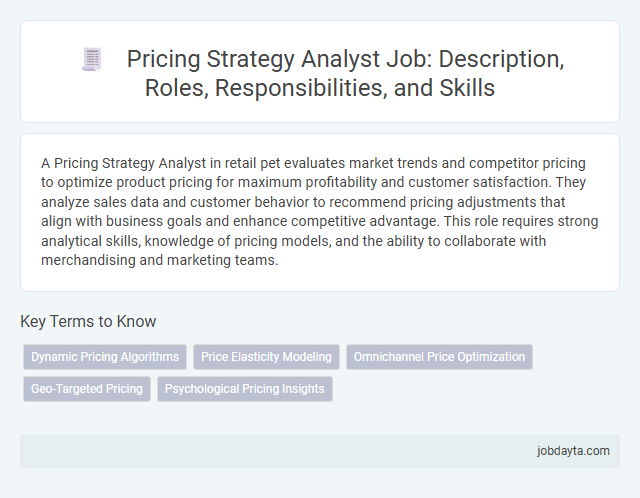 Pricing Strategy Analyst Job: Description, Roles, Responsibilities, and Skills

A Pricing Strategy Analyst in retail pet evaluates market trends and competitor pricing to optimize product pricing for maximum profitability and customer satisfaction. They analyze sales data and customer behavior to recommend pricing adjustments that align with business goals and enhance competitive advantage. This role requires strong analytical skills, knowledge of pricing models, and the ability to collaborate with merchandising and marketing teams.

Key Terms to Know

Dynamic Pricing Algorithms
Price Elasticity Modeling
Omnichannel Price Optimization
Geo-Targeted Pricing
Psychological Pricing Insights

jobdayta.com