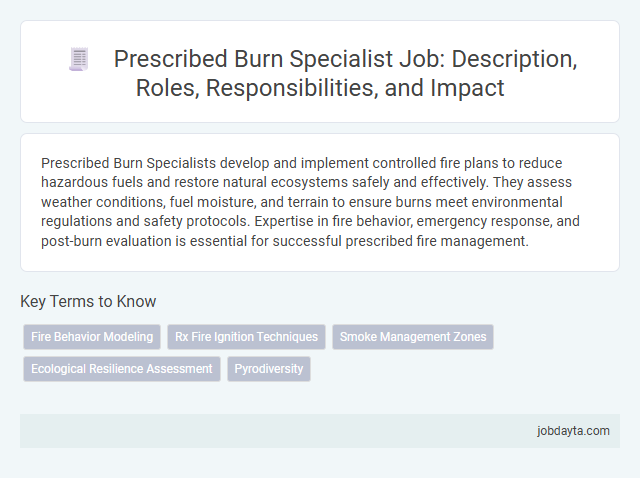 Prescribed Burn Specialist Job: Description, Roles, Responsibilities, and Impact

Prescribed Burn Specialists develop and implement controlled fire plans to reduce hazardous fuels and restore natural ecosystems safely and effectively. They assess weather conditions, fuel moisture, and terrain to ensure burns meet environmental regulations and safety protocols. Expertise in fire behavior, emergency response, and post-burn evaluation is essential for successful prescribed fire management.

Key Terms to Know

Fire Behavior Modeling
Rx Fire Ignition Techniques
Smoke Management Zones
Ecological Resilience Assessment
Pyrodiversity

jobdayta.com