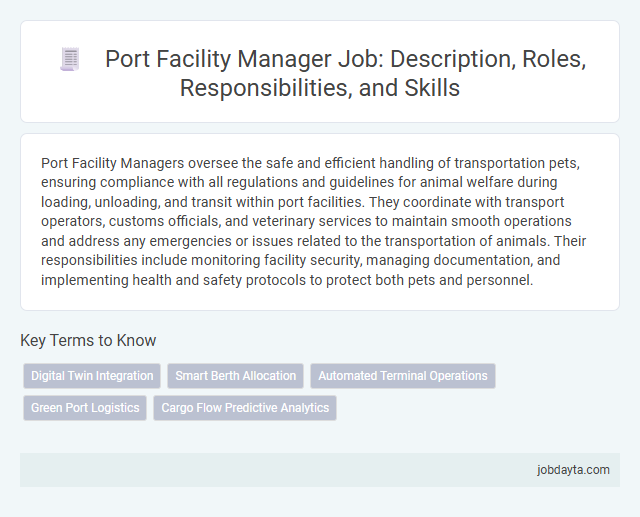 Port Facility Manager Job: Description, Roles, Responsibilities, and Skills

Port Facility Managers oversee the safe and efficient handling of transportation pets, ensuring compliance with all regulations and guidelines for animal welfare during loading, unloading, and transit within port facilities. They coordinate with transport operators, customs officials, and veterinary services to maintain smooth operations and address any emergencies or issues related to the transportation of animals. Their responsibilities include monitoring facility security, managing documentation, and implementing health and safety protocols to protect both pets and personnel.

Key Terms to Know

Digital Twin Integration
Smart Berth Allocation
Automated Terminal Operations
Green Port Logistics
Cargo Flow Predictive Analytics

jobdayta.com