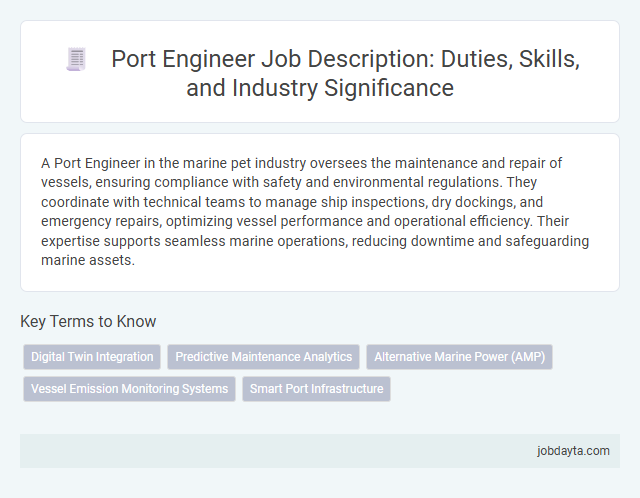 Port Engineer Job Description: Duties, Skills, and Industry Significance

A Port Engineer in the marine pet industry oversees the maintenance and repair of vessels, ensuring compliance with safety and environmental regulations. They coordinate with technical teams to manage ship inspections, dry dockings, and emergency repairs, optimizing vessel performance and operational efficiency. Their expertise supports seamless marine operations, reducing downtime and safeguarding marine assets.

Key Terms to Know

Digital Twin Integration

Predictive Maintenance Analytics

Alternative Marine Power (AMP)

Vessel Emission Monitoring Systems

Smart Port Infrastructure

jobdayta.com