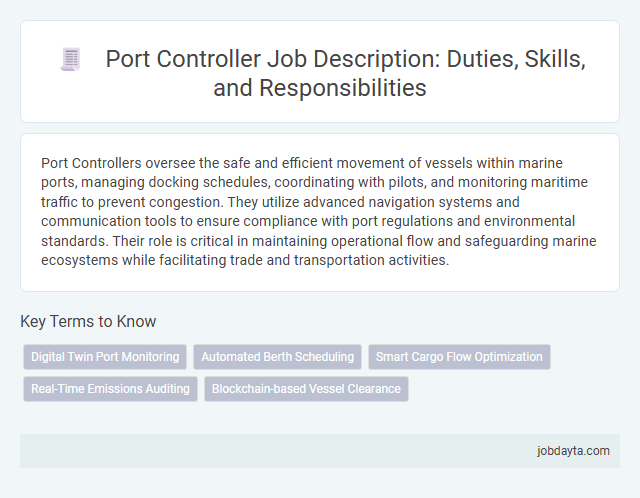 Port Controller Job Description: Duties, Skills, and Responsibilities

Port Controllers oversee the safe and efficient movement of vessels within marine ports, managing docking schedules, coordinating with pilots, and monitoring maritime traffic to prevent congestion. They utilize advanced navigation systems and communication tools to ensure compliance with port regulations and environmental standards. Their role is critical in maintaining operational flow and safeguarding marine ecosystems while facilitating trade and transportation activities.

Key Terms to Know

Digital Twin Port Monitoring

Automated Berth Scheduling

Smart Cargo Flow Optimization

Real-Time Emissions Auditing

Blockchain-based Vessel Clearance

jobdayta.com