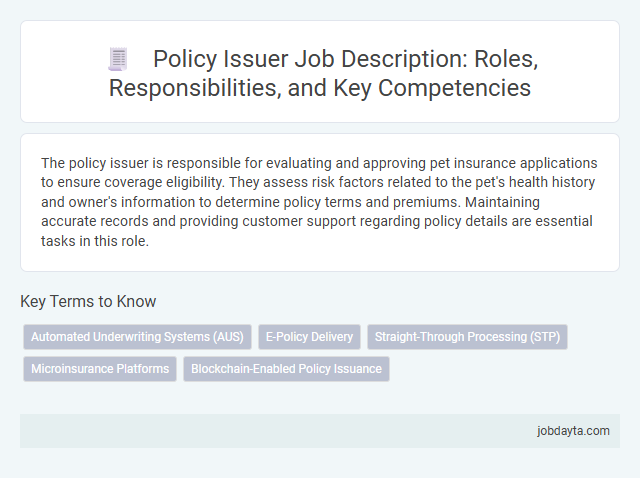 Policy Issuer Job Description: Roles, Responsibilities, and Key Competencies

The policy issuer is responsible for evaluating and approving pet insurance applications to ensure coverage eligibility. They assess risk factors related to the pet's health history and owner's information to determine policy terms and premiums. Maintaining accurate records and providing customer support regarding policy details are essential tasks in this role.

Key Terms to Know

Automated Underwriting Systems (AUS)

E-Policy Delivery

Straight-Through Processing (STP)

Microinsurance Platforms

Blockchain-Enabled Policy Issuance

jobdayta.com