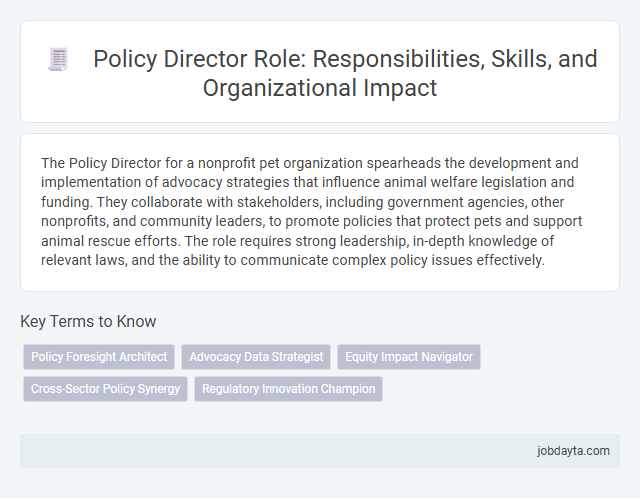 Policy Director Role: Responsibilities, Skills, and Organizational Impact

The Policy Director for a nonprofit pet organization spearheads the development and implementation of advocacy strategies that influence animal welfare legislation and funding. They collaborate with stakeholders, including government agencies, other nonprofits, and community leaders, to promote policies that protect pets and support animal rescue efforts. The role requires strong leadership, in-depth knowledge of relevant laws, and the ability to communicate complex policy issues effectively.

Key Terms to Know

Policy Foresight Architect

Advocacy Data Strategist

Equity Impact Navigator

Cross-Sector Policy Synergy

Regulatory Innovation Champion

jobdayta.com