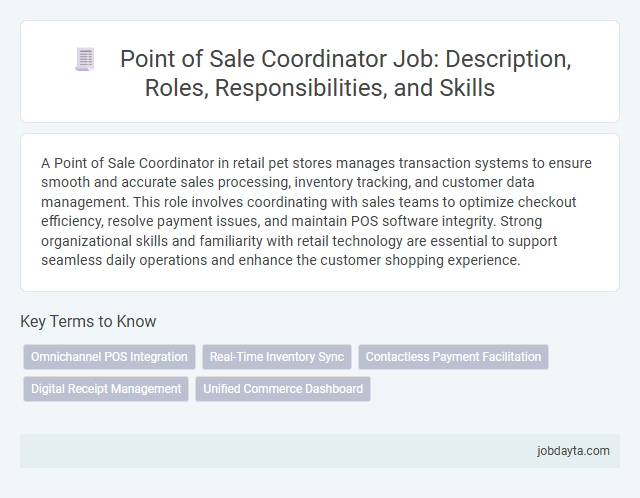 Point of Sale Coordinator Job: Description, Roles, Responsibilities, and Skills

A Point of Sale Coordinator in retail pet stores manages transaction systems to ensure smooth and accurate sales processing, inventory tracking, and customer data management. This role involves coordinating with sales teams to optimize checkout efficiency, resolve payment issues, and maintain POS software integrity. Strong organizational skills and familiarity with retail technology are essential to support seamless daily operations and enhance the customer shopping experience.

Key Terms to Know

Omnichannel POS Integration
Real-Time Inventory Sync
Contactless Payment Facilitation
Digital Receipt Management
Unified Commerce Dashboard

jobdayta.com