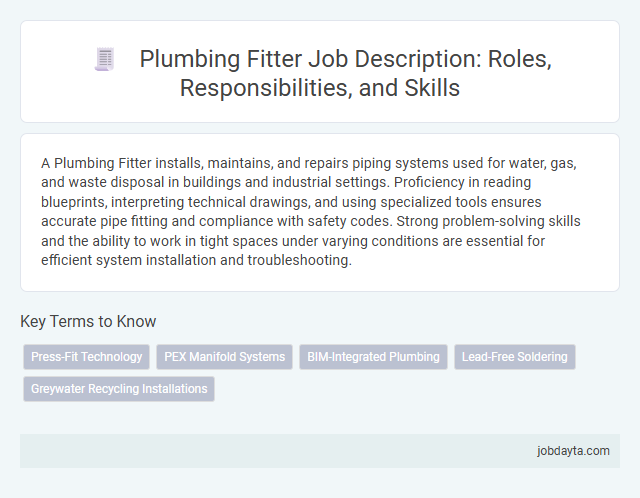 Plumbing Fitter Job Description: Roles, Responsibilities, and Skills

A Plumbing Fitter installs, maintains, and repairs piping systems used for water, gas, and waste disposal in buildings and industrial settings. Proficiency in reading blueprints, interpreting technical drawings, and using specialized tools ensures accurate pipe fitting and compliance with safety codes. Strong problem-solving skills and the ability to work in tight spaces under varying conditions are essential for efficient system installation and troubleshooting.

Key Terms to Know

Press-Fit Technology
PEX Manifold Systems
BIM-Integrated Plumbing
Lead-Free Soldering
Greywater Recycling Installations

jobdayta.com