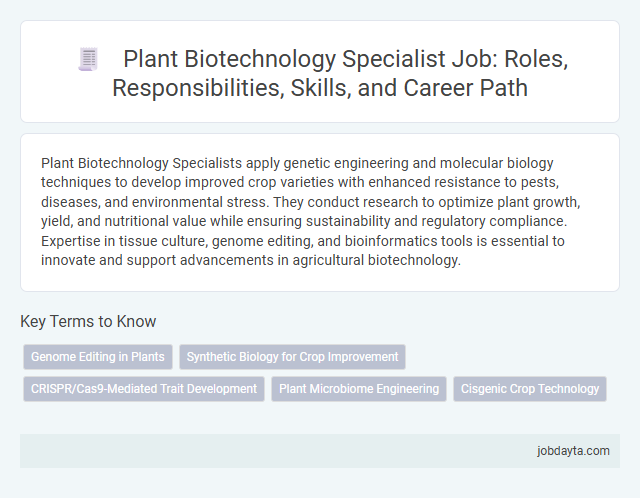 Plant Biotechnology Specialist Job: Roles, Responsibilities, Skills, and Career Path

Plant Biotechnology Specialists apply genetic engineering and molecular biology techniques to develop improved crop varieties with enhanced resistance to pests, diseases, and environmental stress. They conduct research to optimize plant growth, yield, and nutritional value while ensuring sustainability and regulatory compliance. Expertise in tissue culture, genome editing, and bioinformatics tools is essential to innovate and support advancements in agricultural biotechnology.

Key Terms to Know

Genome Editing in Plants

Synthetic Biology for Crop Improvement

CRISPR/Cas9-Mediated Trait Development

Plant Microbiome Engineering

Cisgenic Crop Technology

jobdayta.com