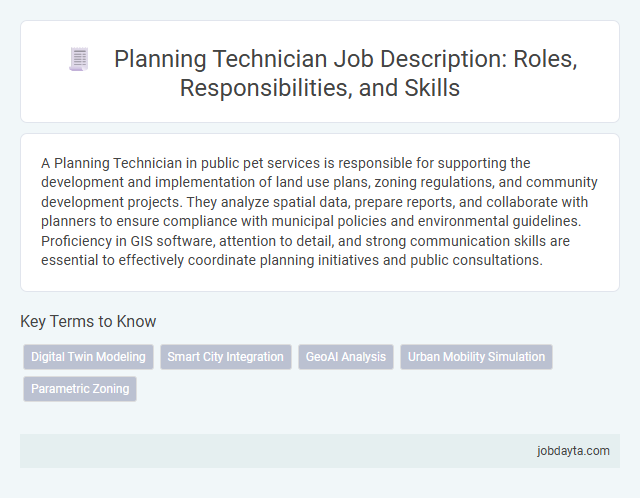 Planning Technician Job Description: Roles, Responsibilities, and Skills

A Planning Technician in public pet services is responsible for supporting the development and implementation of land use plans, zoning regulations, and community development projects. They analyze spatial data, prepare reports, and collaborate with planners to ensure compliance with municipal policies and environmental guidelines. Proficiency in GIS software, attention to detail, and strong communication skills are essential to effectively coordinate planning initiatives and public consultations.

Key Terms to Know

Digital Twin Modeling

Smart City Integration

GeoAI Analysis

Urban Mobility Simulation

Parametric Zoning

jobdayta.com