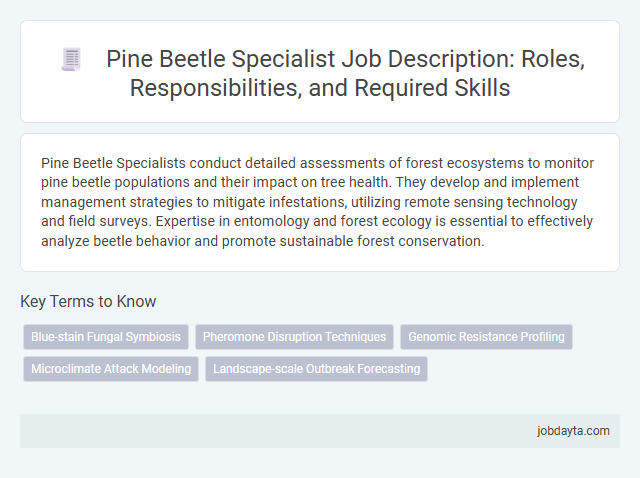 Pine Beetle Specialist Job Description: Roles, Responsibilities, and Required Skills

Pine Beetle Specialists conduct detailed assessments of forest ecosystems to monitor pine beetle populations and their impact on tree health. They develop and implement management strategies to mitigate infestations, utilizing remote sensing technology and field surveys. Expertise in entomology and forest ecology is essential to effectively analyze beetle behavior and promote sustainable forest conservation.

Key Terms to Know

Blue-stain Fungal Symbiosis

Pheromone Disruption Techniques

Genomic Resistance Profiling

Microclimate Attack Modeling

Landscape-scale Outbreak Forecasting

jobdayta.com