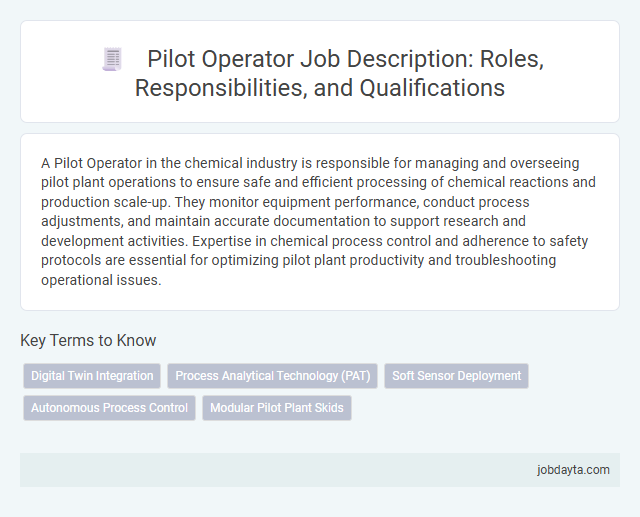 Pilot Operator Job Description: Roles, Responsibilities, and Qualifications

A Pilot Operator in the chemical industry is responsible for managing and overseeing pilot plant operations to ensure safe and efficient processing of chemical reactions and production scale-up. They monitor equipment performance, conduct process adjustments, and maintain accurate documentation to support research and development activities. Expertise in chemical process control and adherence to safety protocols are essential for optimizing pilot plant productivity and troubleshooting operational issues.

Key Terms to Know

Digital Twin Integration

Process Analytical Technology (PAT)

Soft Sensor Deployment

Autonomous Process Control

Modular Pilot Plant Skids

jobdayta.com