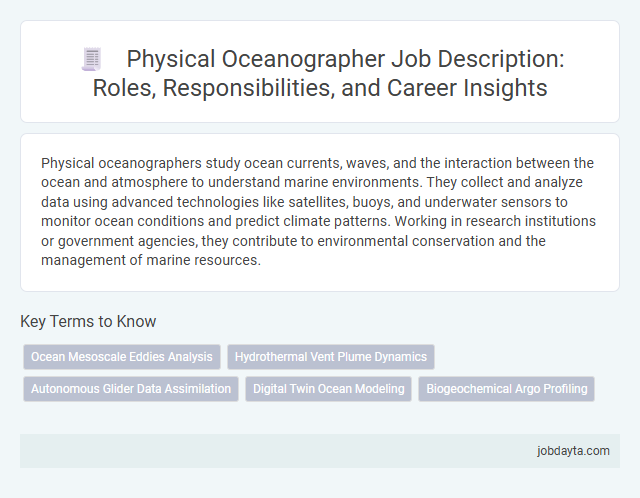 Physical Oceanographer Job Description: Roles, Responsibilities, and Career Insights

Physical oceanographers study ocean currents, waves, and the interaction between the ocean and atmosphere to understand marine environments. They collect and analyze data using advanced technologies like satellites, buoys, and underwater sensors to monitor ocean conditions and predict climate patterns. Working in research institutions or government agencies, they contribute to environmental conservation and the management of marine resources.

Key Terms to Know

Ocean Mesoscale Eddies Analysis

Hydrothermal Vent Plume Dynamics

Autonomous Glider Data Assimilation

Digital Twin Ocean Modeling

Biogeochemical Argo Profiling

jobdayta.com