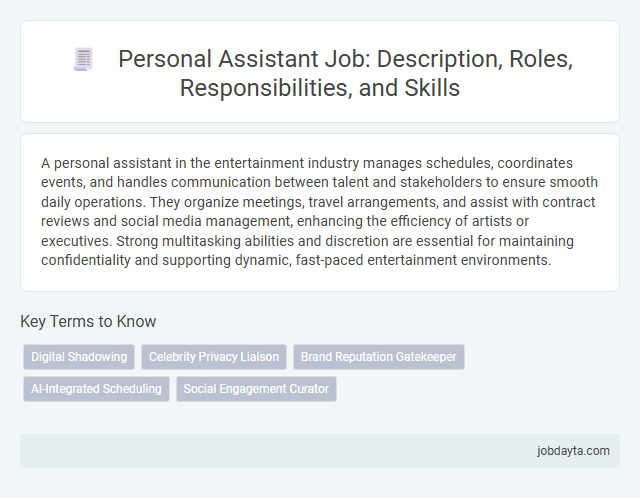 Personal Assistant Job: Description, Roles, Responsibilities, and Skills

A personal assistant in the entertainment industry manages schedules, coordinates events, and handles communication between talent and stakeholders to ensure smooth daily operations. They organize meetings, travel arrangements, and assist with contract reviews and social media management, enhancing the efficiency of artists or executives. Strong multitasking abilities and discretion are essential for maintaining confidentiality and supporting dynamic, fast-paced entertainment environments.

Key Terms to Know

Digital Shadowing
Celebrity Privacy Liaison
Brand Reputation Gatekeeper
AI-Integrated Scheduling
Social Engagement Curator

jobdayta.com