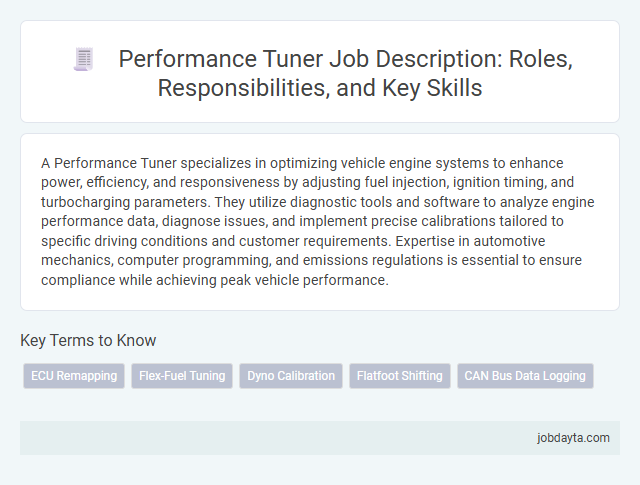 Performance Tuner Job Description: Roles, Responsibilities, and Key Skills

A Performance Tuner specializes in optimizing vehicle engine systems to enhance power, efficiency, and responsiveness by adjusting fuel injection, ignition timing, and turbocharging parameters. They utilize diagnostic tools and software to analyze engine performance data, diagnose issues, and implement precise calibrations tailored to specific driving conditions and customer requirements. Expertise in automotive mechanics, computer programming, and emissions regulations is essential to ensure compliance while achieving peak vehicle performance.

Key Terms to Know

ECU Remapping

Flex-Fuel Tuning

Dyno Calibration

Flatfoot Shifting

CAN Bus Data Logging

jobdayta.com