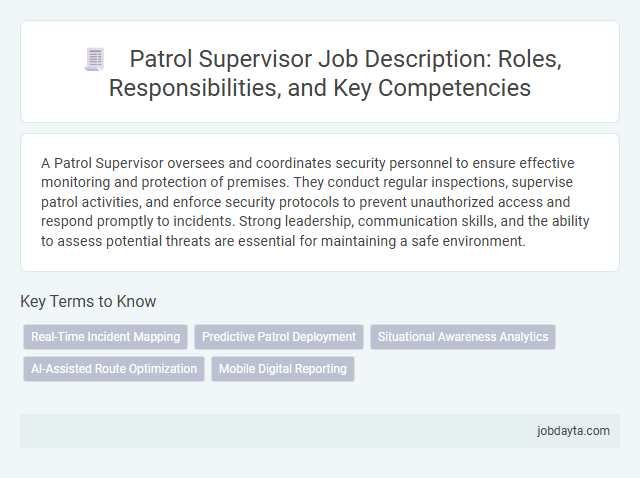 Patrol Supervisor Job Description: Roles, Responsibilities, and Key Competencies

A Patrol Supervisor oversees and coordinates security personnel to ensure effective monitoring and protection of premises. They conduct regular inspections, supervise patrol activities, and enforce security protocols to prevent unauthorized access and respond promptly to incidents. Strong leadership, communication skills, and the ability to assess potential threats are essential for maintaining a safe environment.

Key Terms to Know

Real-Time Incident Mapping
Predictive Patrol Deployment
Situational Awareness Analytics
AI-Assisted Route Optimization
Mobile Digital Reporting

jobdayta.com