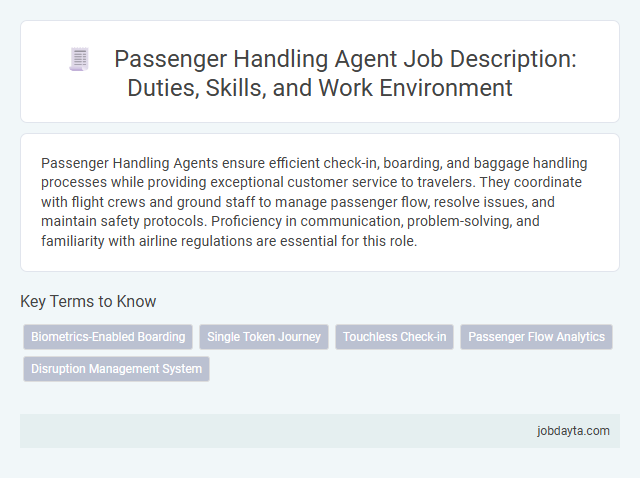 Passenger Handling Agent Job Description: Duties, Skills, and Work Environment

Passenger Handling Agents ensure efficient check-in, boarding, and baggage handling processes while providing exceptional customer service to travelers. They coordinate with flight crews and ground staff to manage passenger flow, resolve issues, and maintain safety protocols. Proficiency in communication, problem-solving, and familiarity with airline regulations are essential for this role.

Key Terms to Know

Biometrics-Enabled Boarding

Single Token Journey

Touchless Check-in

Passenger Flow Analytics

Disruption Management System

jobdayta.com