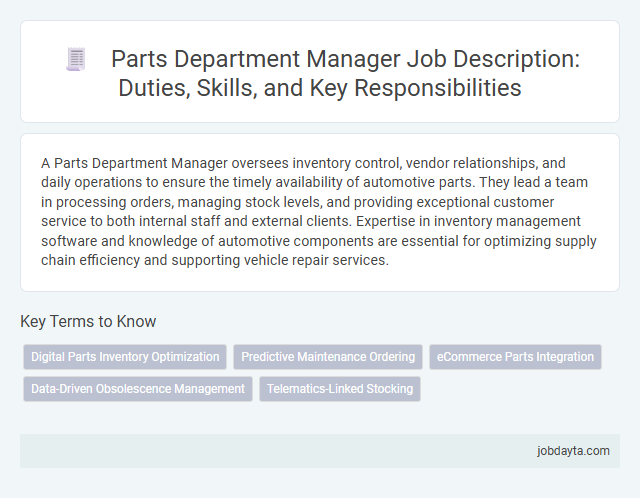 Parts Department Manager Job Description: Duties, Skills, and Key Responsibilities

A Parts Department Manager oversees inventory control, vendor relationships, and daily operations to ensure the timely availability of automotive parts. They lead a team in processing orders, managing stock levels, and providing exceptional customer service to both internal staff and external clients. Expertise in inventory management software and knowledge of automotive components are essential for optimizing supply chain efficiency and supporting vehicle repair services.

Key Terms to Know

Digital Parts Inventory Optimization
Predictive Maintenance Ordering
eCommerce Parts Integration
Data-Driven Obsolescence Management
Telematics-Linked Stocking

jobdayta.com