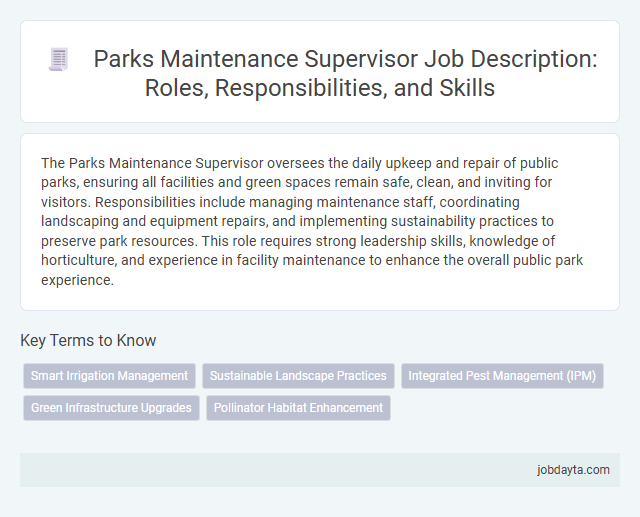 Parks Maintenance Supervisor Job Description: Roles, Responsibilities, and Skills

The Parks Maintenance Supervisor oversees the daily upkeep and repair of public parks, ensuring all facilities and green spaces remain safe, clean, and inviting for visitors. Responsibilities include managing maintenance staff, coordinating landscaping and equipment repairs, and implementing sustainability practices to preserve park resources. This role requires strong leadership skills, knowledge of horticulture, and experience in facility maintenance to enhance the overall public park experience.

Key Terms to Know

Smart Irrigation Management
Sustainable Landscape Practices
Integrated Pest Management (IPM)
Green Infrastructure Upgrades
Pollinator Habitat Enhancement

jobdayta.com