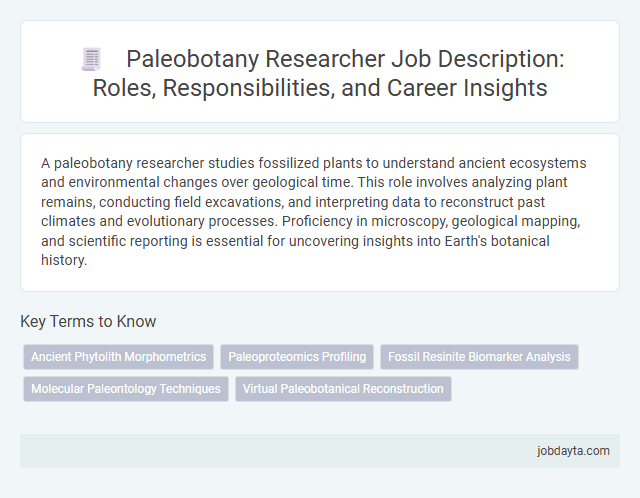 Paleobotany Researcher Job Description: Roles, Responsibilities, and Career Insights

A paleobotany researcher studies fossilized plants to understand ancient ecosystems and environmental changes over geological time. This role involves analyzing plant remains, conducting field excavations, and interpreting data to reconstruct past climates and evolutionary processes. Proficiency in microscopy, geological mapping, and scientific reporting is essential for uncovering insights into Earth's botanical history.

Key Terms to Know

Ancient Phytolith Morphometrics
Paleoproteomics Profiling
Fossil Resinite Biomarker Analysis
Molecular Paleontology Techniques
Virtual Paleobotanical Reconstruction

jobdayta.com