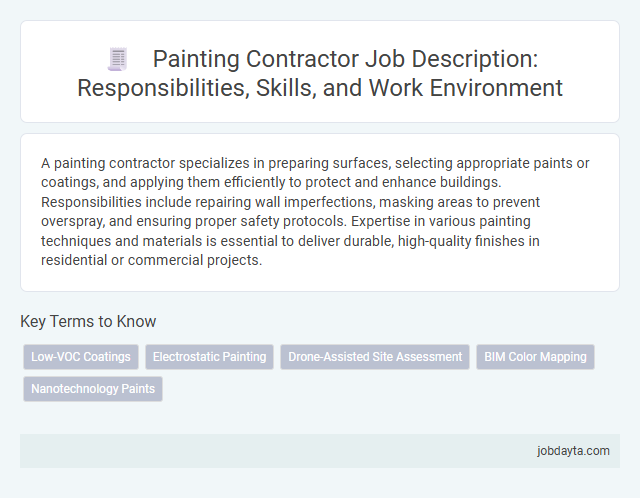 Painting Contractor Job Description: Responsibilities, Skills, and Work Environment

A painting contractor specializes in preparing surfaces, selecting appropriate paints or coatings, and applying them efficiently to protect and enhance buildings. Responsibilities include repairing wall imperfections, masking areas to prevent overspray, and ensuring proper safety protocols. Expertise in various painting techniques and materials is essential to deliver durable, high-quality finishes in residential or commercial projects.

Key Terms to Know

Low-VOC Coatings

Electrostatic Painting

Drone-Assisted Site Assessment

BIM Color Mapping

Nanotechnology Paints

jobdayta.com