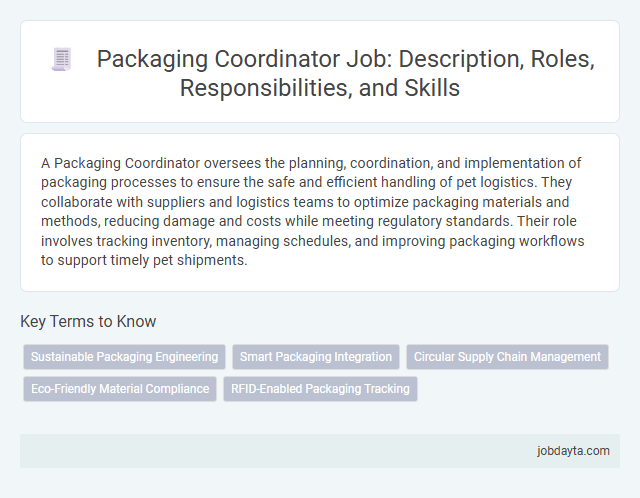 Packaging Coordinator Job: Description, Roles, Responsibilities, and Skills

A Packaging Coordinator oversees the planning, coordination, and implementation of packaging processes to ensure the safe and efficient handling of pet logistics. They collaborate with suppliers and logistics teams to optimize packaging materials and methods, reducing damage and costs while meeting regulatory standards. Their role involves tracking inventory, managing schedules, and improving packaging workflows to support timely pet shipments.

Key Terms to Know

Sustainable Packaging Engineering
Smart Packaging Integration
Circular Supply Chain Management
Eco-Friendly Material Compliance
RFID-Enabled Packaging Tracking

jobdayta.com