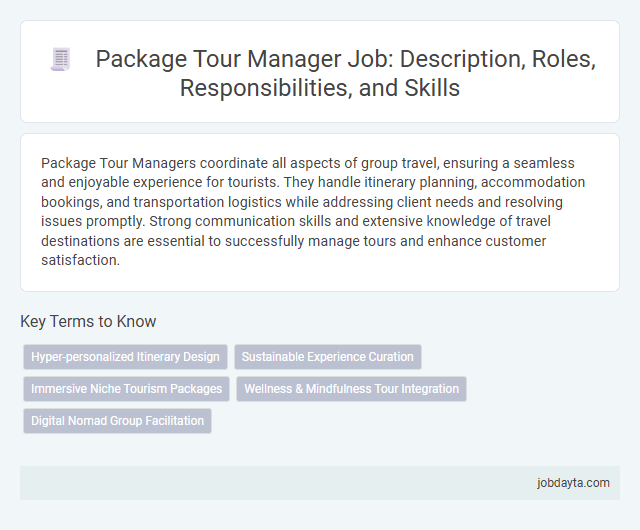 Package Tour Manager Job: Description, Roles, Responsibilities, and Skills

Package Tour Managers coordinate all aspects of group travel, ensuring a seamless and enjoyable experience for tourists. They handle itinerary planning, accommodation bookings, and transportation logistics while addressing client needs and resolving issues promptly. Strong communication skills and extensive knowledge of travel destinations are essential to successfully manage tours and enhance customer satisfaction.

Key Terms to Know

Hyper-personalized Itinerary Design
Sustainable Experience Curation
Immersive Niche Tourism Packages
Wellness & Mindfulness Tour Integration
Digital Nomad Group Facilitation

jobdayta.com