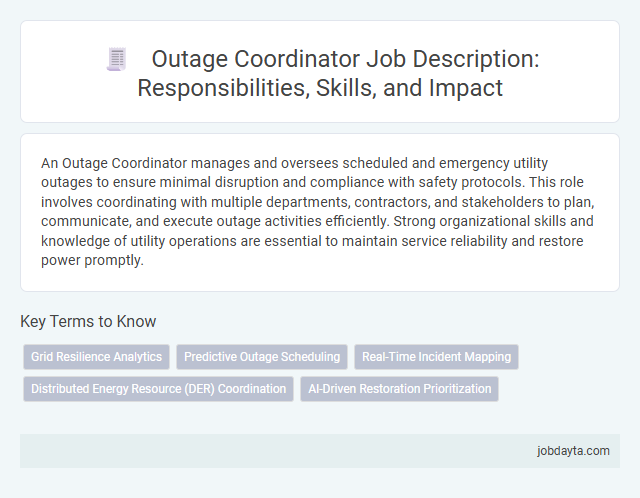 Outage Coordinator Job Description: Responsibilities, Skills, and Impact

An Outage Coordinator manages and oversees scheduled and emergency utility outages to ensure minimal disruption and compliance with safety protocols. This role involves coordinating with multiple departments, contractors, and stakeholders to plan, communicate, and execute outage activities efficiently. Strong organizational skills and knowledge of utility operations are essential to maintain service reliability and restore power promptly.

Key Terms to Know

Grid Resilience Analytics
Predictive Outage Scheduling
Real-Time Incident Mapping
Distributed Energy Resource (DER) Coordination
AI-Driven Restoration Prioritization

jobdayta.com