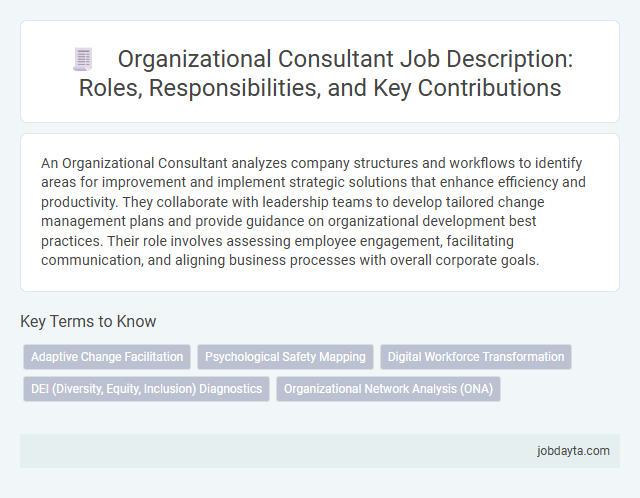 Organizational Consultant Job Description: Roles, Responsibilities, and Key Contributions

An Organizational Consultant analyzes company structures and workflows to identify areas for improvement and implement strategic solutions that enhance efficiency and productivity. They collaborate with leadership teams to develop tailored change management plans and provide guidance on organizational development best practices. Their role involves assessing employee engagement, facilitating communication, and aligning business processes with overall corporate goals.

Key Terms to Know

Adaptive Change Facilitation

Psychological Safety Mapping

Digital Workforce Transformation

DEI (Diversity, Equity, Inclusion) Diagnostics

Organizational Network Analysis (ONA)

jobdayta.com