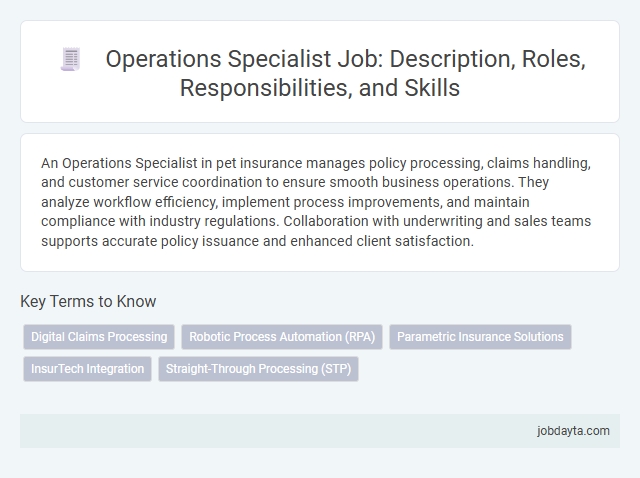 Operations Specialist Job: Description, Roles, Responsibilities, and Skills

An Operations Specialist in pet insurance manages policy processing, claims handling, and customer service coordination to ensure smooth business operations. They analyze workflow efficiency, implement process improvements, and maintain compliance with industry regulations. Collaboration with underwriting and sales teams supports accurate policy issuance and enhanced client satisfaction.

Key Terms to Know

Digital Claims Processing
Robotic Process Automation (RPA)
Parametric Insurance Solutions
InsurTech Integration
Straight-Through Processing (STP)

jobdayta.com