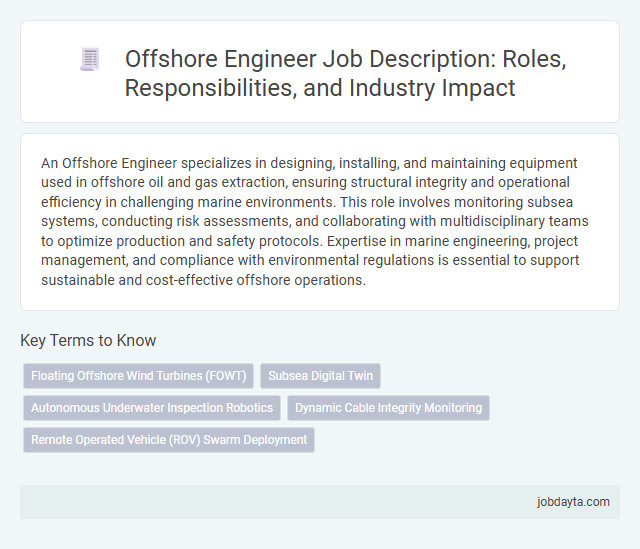 Offshore Engineer Job Description: Roles, Responsibilities, and Industry Impact

An Offshore Engineer specializes in designing, installing, and maintaining equipment used in offshore oil and gas extraction, ensuring structural integrity and operational efficiency in challenging marine environments. This role involves monitoring subsea systems, conducting risk assessments, and collaborating with multidisciplinary teams to optimize production and safety protocols. Expertise in marine engineering, project management, and compliance with environmental regulations is essential to support sustainable and cost-effective offshore operations.

Key Terms to Know

Floating Offshore Wind Turbines (FOWT)
Subsea Digital Twin
Autonomous Underwater Inspection Robotics
Dynamic Cable Integrity Monitoring
Remote Operated Vehicle (ROV) Swarm Deployment

jobdayta.com