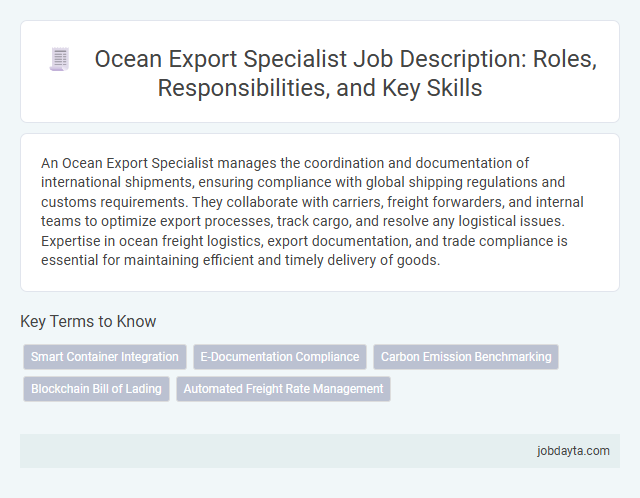 Ocean Export Specialist Job Description: Roles, Responsibilities, and Key Skills

An Ocean Export Specialist manages the coordination and documentation of international shipments, ensuring compliance with global shipping regulations and customs requirements. They collaborate with carriers, freight forwarders, and internal teams to optimize export processes, track cargo, and resolve any logistical issues. Expertise in ocean freight logistics, export documentation, and trade compliance is essential for maintaining efficient and timely delivery of goods.

Key Terms to Know

Smart Container Integration
E-Documentation Compliance
Carbon Emission Benchmarking
Blockchain Bill of Lading
Automated Freight Rate Management

jobdayta.com