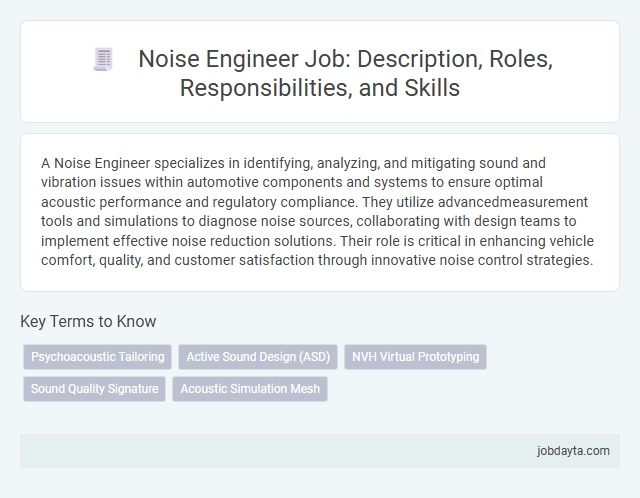 Noise Engineer Job: Description, Roles, Responsibilities, and Skills

A Noise Engineer specializes in identifying, analyzing, and mitigating sound and vibration issues within automotive components and systems to ensure optimal acoustic performance and regulatory compliance. They utilize advancedmeasurement tools and simulations to diagnose noise sources, collaborating with design teams to implement effective noise reduction solutions. Their role is critical in enhancing vehicle comfort, quality, and customer satisfaction through innovative noise control strategies.

Key Terms to Know

Psychoacoustic Tailoring

Active Sound Design (ASD)

NVH Virtual Prototyping

Sound Quality Signature

Acoustic Simulation Mesh

jobdayta.com