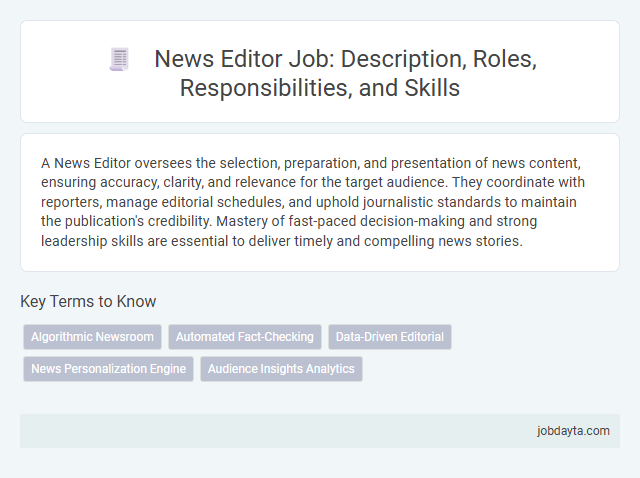 News Editor Job: Description, Roles, Responsibilities, and Skills

A News Editor oversees the selection, preparation, and presentation of news content, ensuring accuracy, clarity, and relevance for the target audience. They coordinate with reporters, manage editorial schedules, and uphold journalistic standards to maintain the publication's credibility. Mastery of fast-paced decision-making and strong leadership skills are essential to deliver timely and compelling news stories.

Key Terms to Know

Algorithmic Newsroom
Automated Fact-Checking
Data-Driven Editorial
News Personalization Engine
Audience Insights Analytics

jobdayta.com