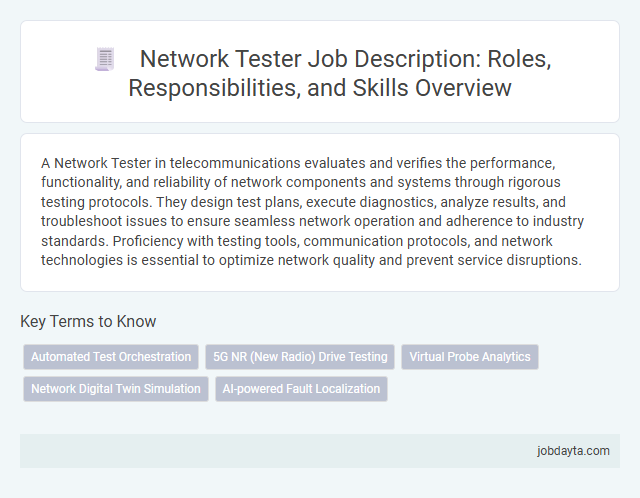 Network Tester Job Description: Roles, Responsibilities, and Skills Overview

A Network Tester in telecommunications evaluates and verifies the performance, functionality, and reliability of network components and systems through rigorous testing protocols. They design test plans, execute diagnostics, analyze results, and troubleshoot issues to ensure seamless network operation and adherence to industry standards. Proficiency with testing tools, communication protocols, and network technologies is essential to optimize network quality and prevent service disruptions.

Key Terms to Know

Automated Test Orchestration

5G NR (New Radio) Drive Testing

Virtual Probe Analytics

Network Digital Twin Simulation

AI-powered Fault Localization

jobdayta.com